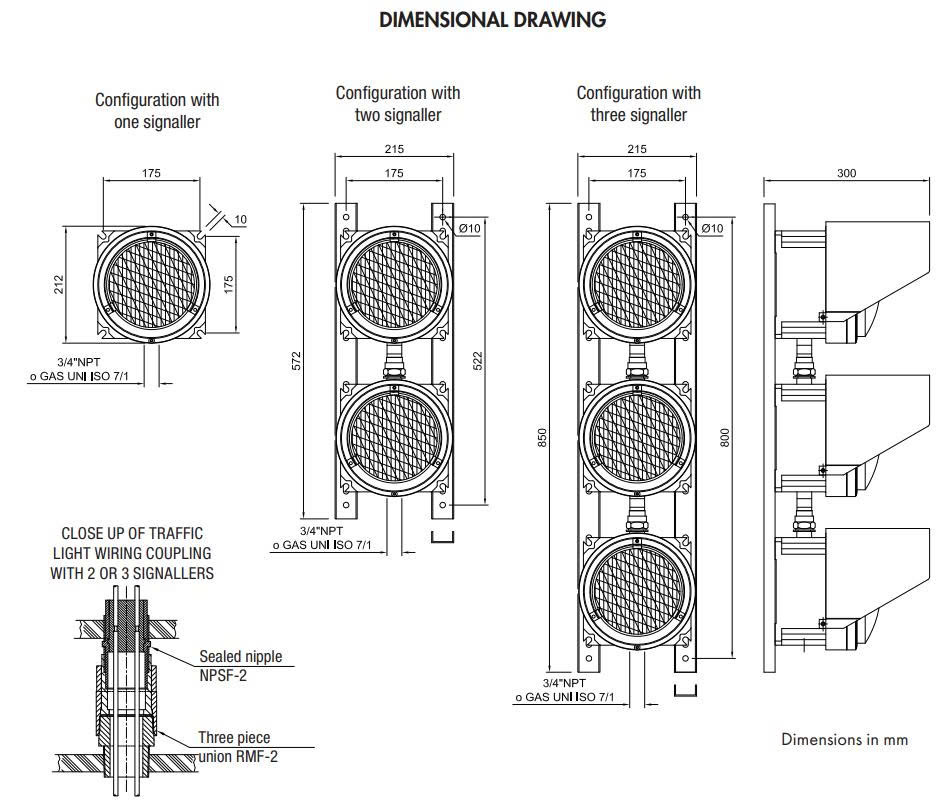 DIMENSIONAL DRAWING

Configuration with one signaller

175

10

212

175

3/4"NPT
o GAS UNI ISO 7/1

Configuration with two signaller

215

175

Ø10

572

522

3/4"NPT
o GAS UNI ISO 7/1

Configuration with three signaller

215

175

Ø10

850

800

3/4"NPT
o GAS UNI ISO 7/1

300

CLOSE UP OF TRAFFIC LIGHT WIRING COUPLING WITH 2 OR 3 SIGNALLERS

Sealed nipple
NPSF-2

Three piece
union RMF-2

Dimensions in mm